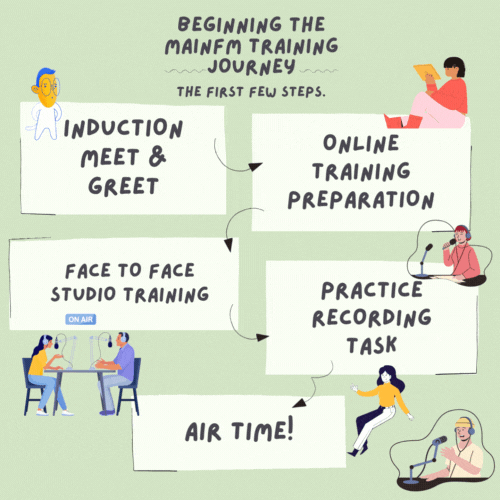 BEGINNING THE MAINFM TRAINING JOURNEY

THE FIRST FEW STEPS.

INDUCTION MEET & GREET

ONLINE TRAINING PREPARATION

FACE TO FACE STUDIO TRAINING

ON AIR

PRACTICE RECORDING TASK

AIR TIME!